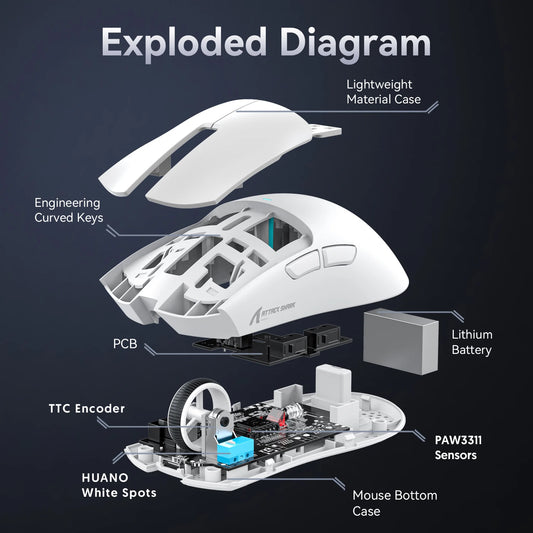 Exploded Diagram

Lightweight Material Case

Engineering Curved Keys

ATTACK SHARK

PCB

Lithium Battery

TTC Encoder

PAW3311 Sensors

HUANO White Spots

Mouse Bottom Case